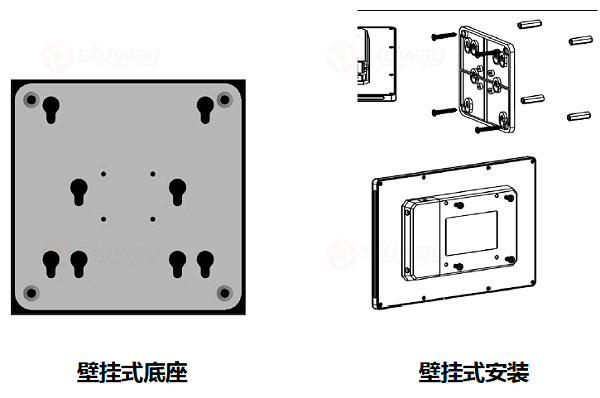 skyway

skyway

skyway

skyway

壁挂式底座

壁挂式安装