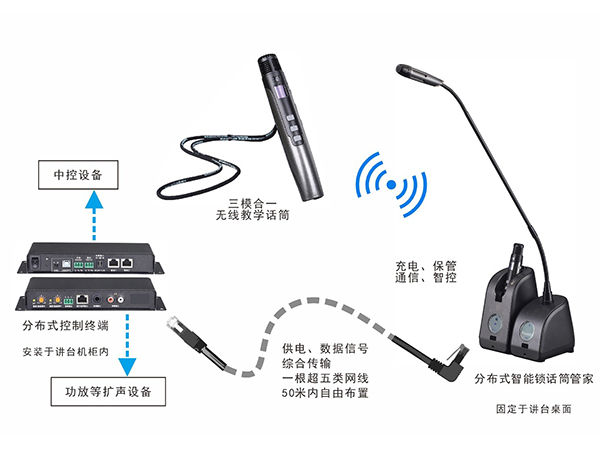 中控设备

三模合一
无线教学话筒

充电、保管
通信、智控

分布式控制终端

安装于讲台机柜内

功放等扩声设备

供电、数据信号
综合传输
一根超五类网线
50米内自由布置

分布式智能锁话筒管家

固定于讲台桌面